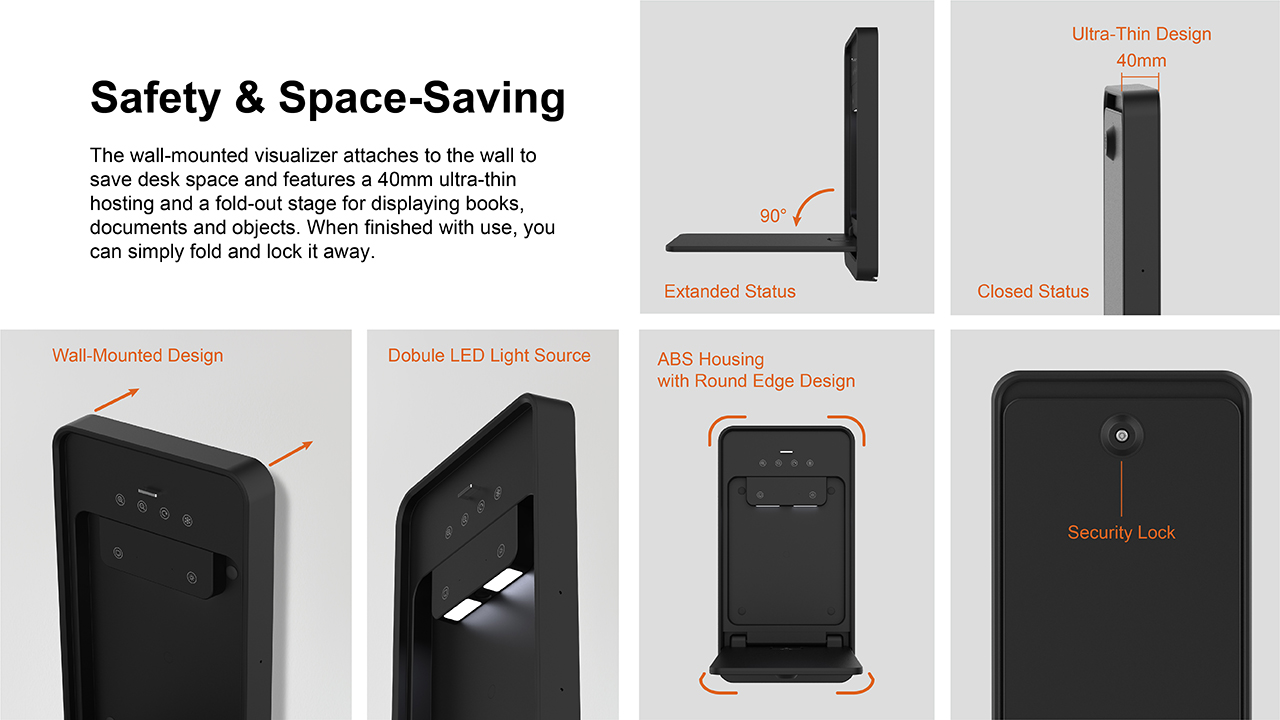 Safety & Space-Saving

The wall-mounted visualizer attaches to the wall to save desk space and features a 40mm ultra-thin hosting and a fold-out stage for displaying books, documents and objects. When finished with use, you can simply fold and lock it away.

90°

Extanded Status

Ultra-Thin Design

40mm

Closed Status

Wall-Mounted Design

Dobule LED Light Source

ABS Housing with Round Edge Design

Security Lock